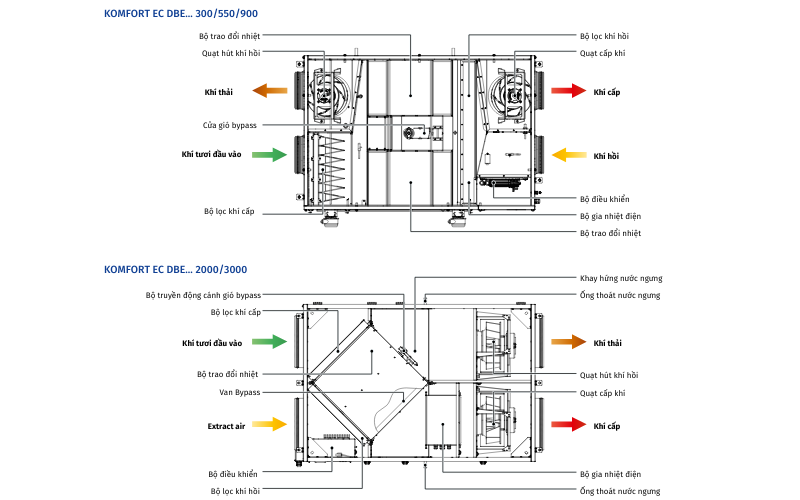 KOMFORT EC DBE... 300/550/900

Bộ trao đổi nhiệt
Quạt hút khí hồi
Khí thải
Cửa gió bypass
Khí tươi đầu vào
Bộ lọc khí cấp
Bộ lọc khí hồi
Quạt cấp khí
Khí cấp
Khí hồi
Bộ điều khiển
Bộ gia nhiệt điện
Bộ trao đổi nhiệt

KOMFORT EC DBE... 2000/3000

Bộ truyền động cánh gió bypass
Bộ lọc khí cấp
Khí tươi đầu vào
Bộ trao đổi nhiệt
Van Bypass
Extract air
Bộ điều khiển
Bộ lọc khí hồi
Khay hứng nước ngưng
Ống thoát nước ngưng
Khí thải
Quạt hút khí hồi
Quạt cấp khí
Khí cấp
Bộ gia nhiệt điện
Ống thoát nước ngưng