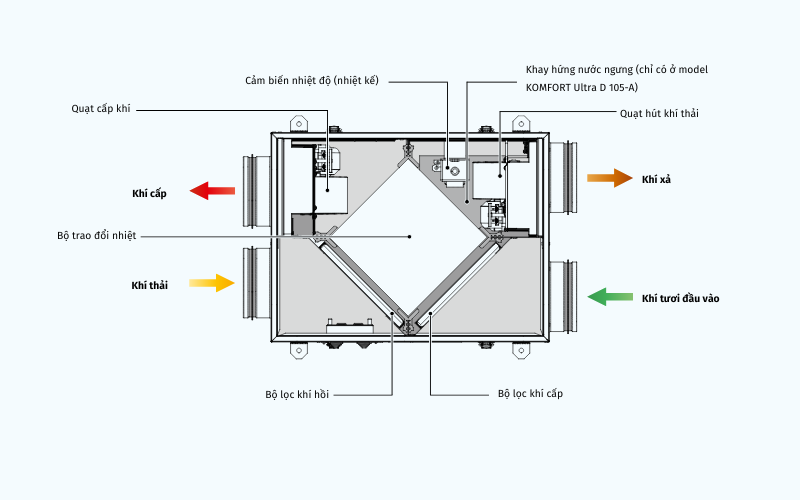 Cảm biến nhiệt độ (nhiệt kế)

Khay hứng nước ngưng (chỉ có ở model KOMFORT Ultra D 105-A)

Quạt cấp khí

Quạt hút khí thải

Khí cấp

Khí xả

Bộ trao đổi nhiệt

Khí thải

Khí tươi đầu vào

Bộ lọc khí hồi

Bộ lọc khí cấp