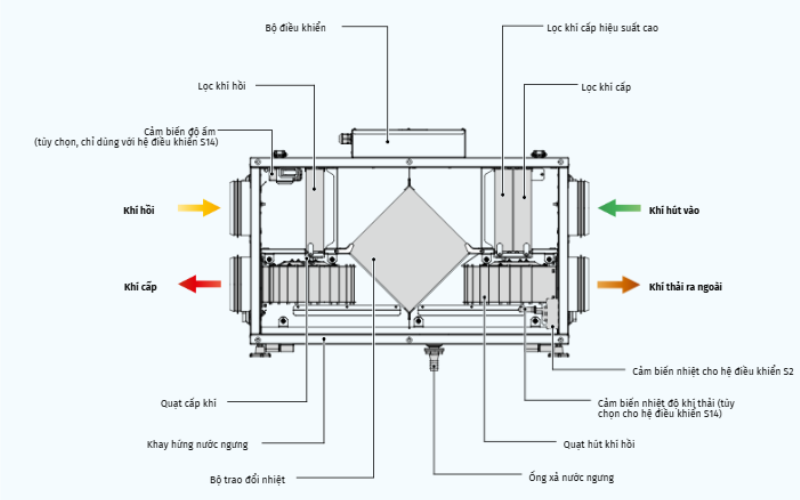 Bộ điều khiển

Lọc khí cấp hiệu suất cao

Lọc khí hồi

Lọc khí cấp

Cảm biến độ ẩm
(tùy chọn, chỉ dùng với hệ điều khiển S14)

Khí hồi

Khí hút vào

Khí cấp

Khí thải ra ngoài

Cảm biến nhiệt cho hệ điều khiển S2

Quạt cấp khí

Cảm biến nhiệt độ khí thải (tùy chọn cho hệ điều khiển S14)

Khay hứng nước ngưng

Quạt hút khí hồi

Bộ trao đổi nhiệt

Ống xả nước ngưng