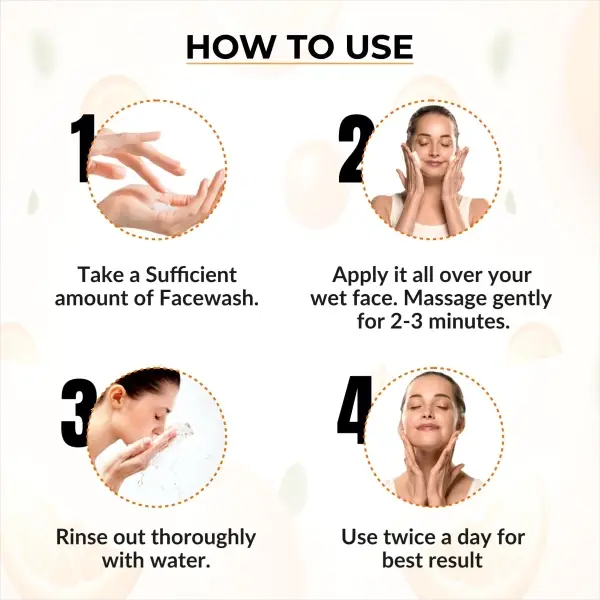 HOW TO USE

1

Take a Sufficient amount of Facewash.

2

Apply it all over your wet face. Massage gently for 2-3 minutes.

3

Rinse out thoroughly with water.

4

Use twice a day for best result