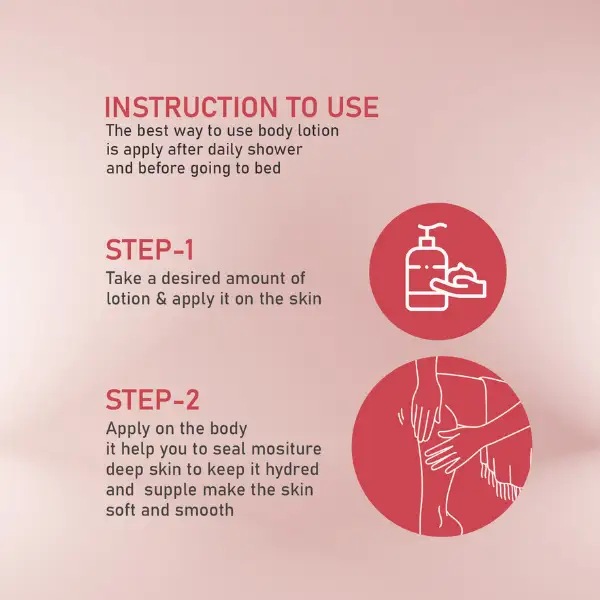 INSTRUCTION TO USE
The best way to use body lotion is apply after daily shower and before going to bed

STEP-1
Take a desired amount of lotion & apply it on the skin

STEP-2
Apply on the body it help you to seal mositure deep skin to keep it hydred and supple make the skin soft and smooth