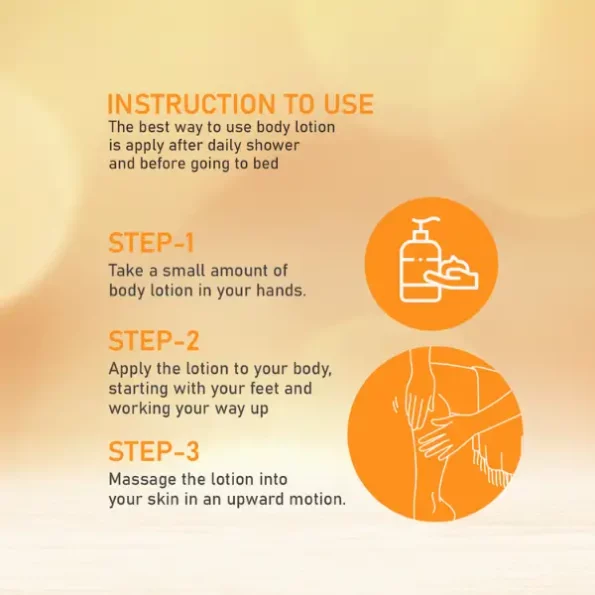 INSTRUCTION TO USE
The best way to use body lotion is apply after daily shower and before going to bed

STEP-1
Take a small amount of body lotion in your hands.

STEP-2
Apply the lotion to your body, starting with your feet and working your way up

STEP-3
Massage the lotion into your skin in an upward motion.