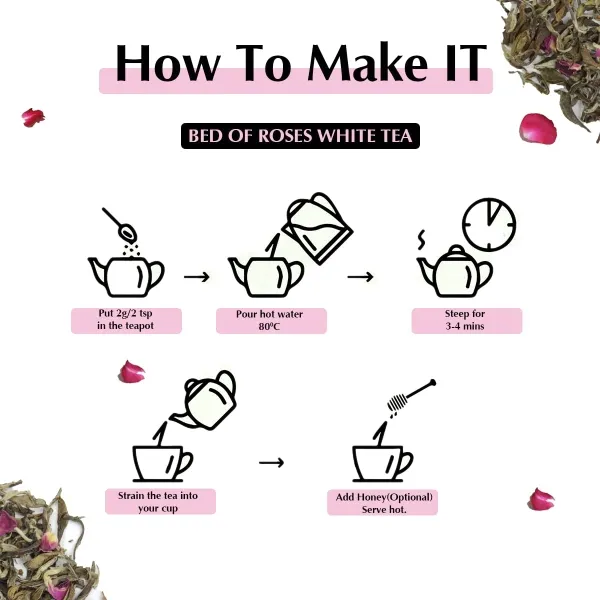 How To Make IT

BED OF ROSES WHITE TEA

Put 2g/2 tsp in the teapot

Pour hot water 80ºC

Steep for 3-4 mins

Strain the tea into your cup

Add Honey(Optional) Serve hot.