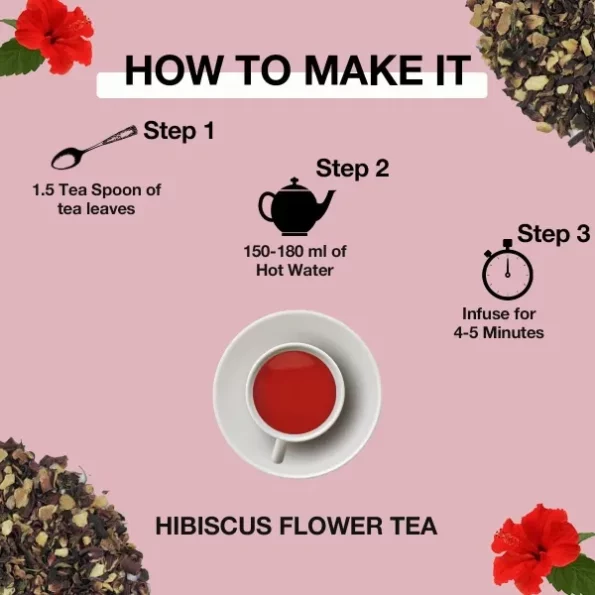 HOW TO MAKE IT

Step 1

1.5 Tea Spoon of tea leaves

Step 2

150-180 ml of Hot Water

Step 3

Infuse for 4-5 Minutes

HIBISCUS FLOWER TEA