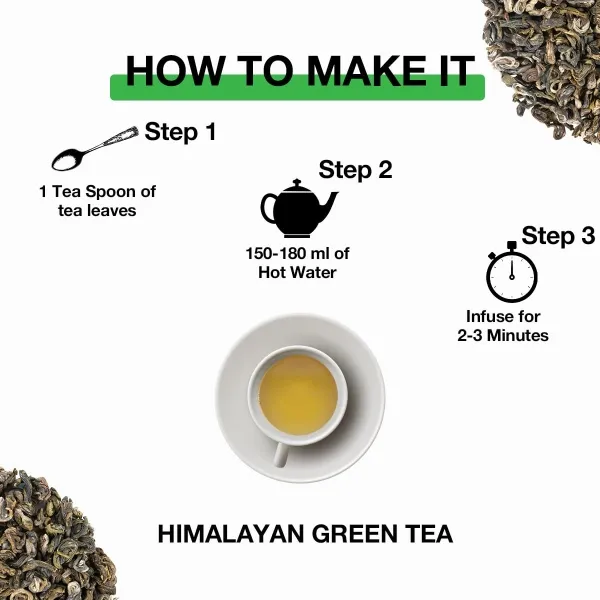 HOW TO MAKE IT

Step 1

1 Tea Spoon of tea leaves

Step 2

150-180 ml of Hot Water

Step 3

Infuse for 2-3 Minutes

HIMALAYAN GREEN TEA