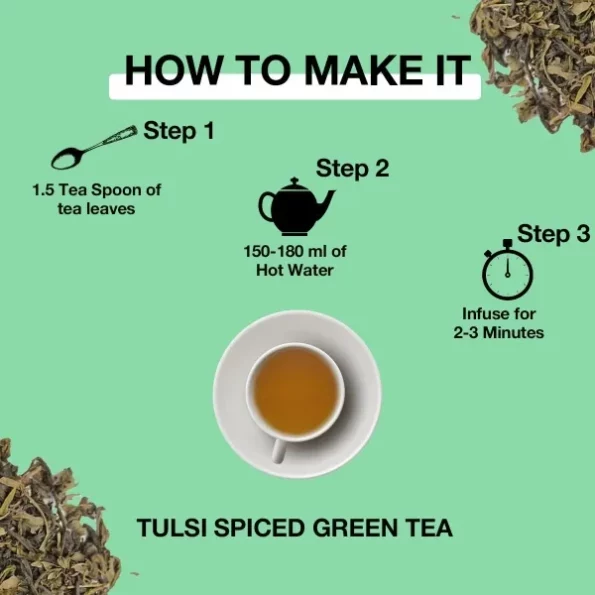 HOW TO MAKE IT

Step 1

1.5 Tea Spoon of tea leaves

Step 2

150-180 ml of Hot Water

Step 3

Infuse for 2-3 Minutes

TULSI SPICED GREEN TEA