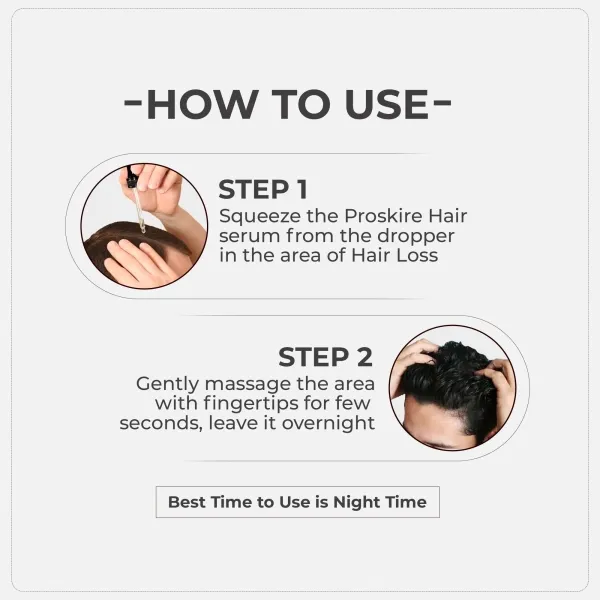 -HOW TO USE-

STEP 1
Squeeze the Proskire Hair serum from the dropper in the area of Hair Loss

STEP 2
Gently massage the area with fingertips for few seconds, leave it overnight

Best Time to Use is Night Time