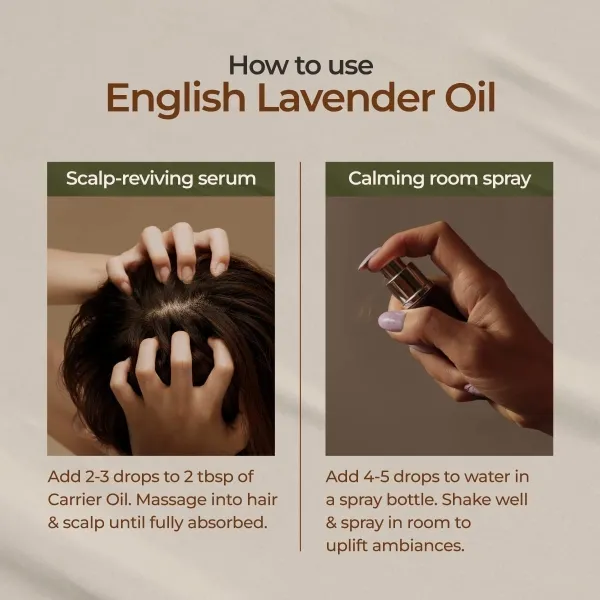 How to use
English Lavender Oil

Scalp-reviving serum

Add 2-3 drops to 2 tbsp of Carrier Oil. Massage into hair & scalp until fully absorbed.

Calming room spray

Add 4-5 drops to water in a spray bottle. Shake well & spray in room to uplift ambiances.