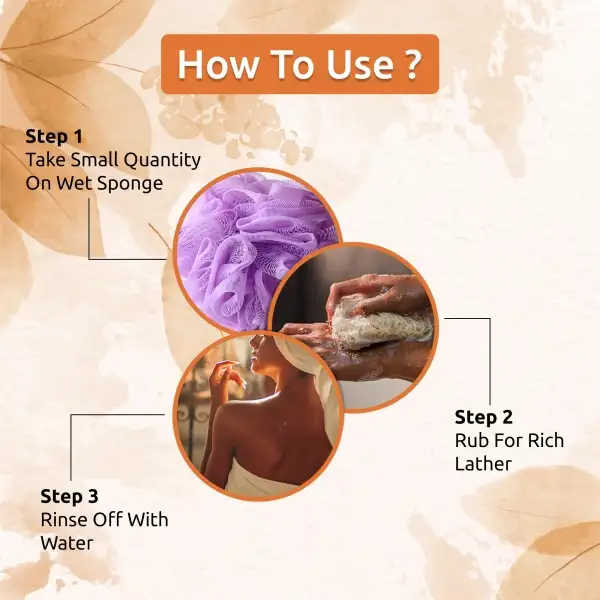 How To Use ?

Step 1
Take Small Quantity On Wet Sponge

Step 2
Rub For Rich Lather

Step 3
Rinse Off With Water