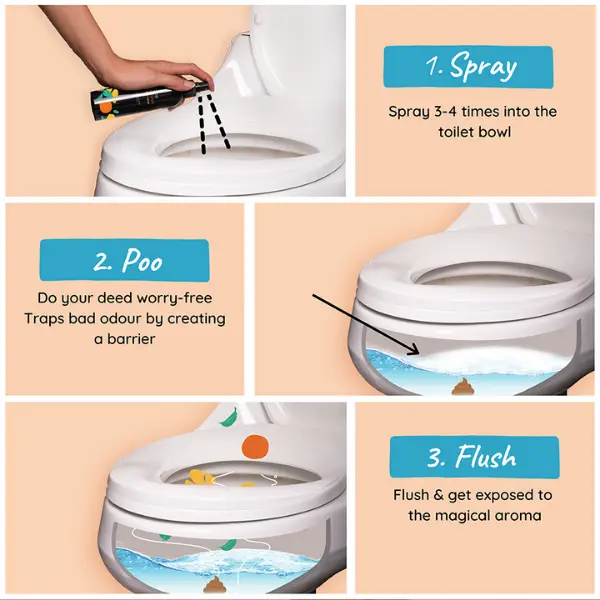 1. Spray

Spray 3-4 times into the toilet bowl

2. Poo

Do your deed worry-free
Traps bad odour by creating a barrier

3. Flush

Flush & get exposed to the magical aroma