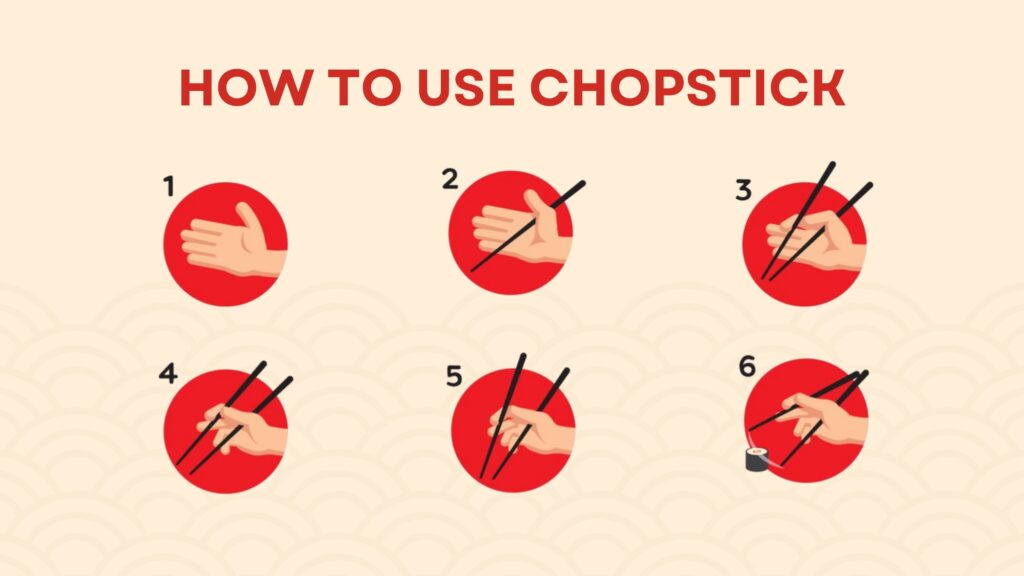 HOW TO USE CHOPSTICK

1

2

3

4

5

6