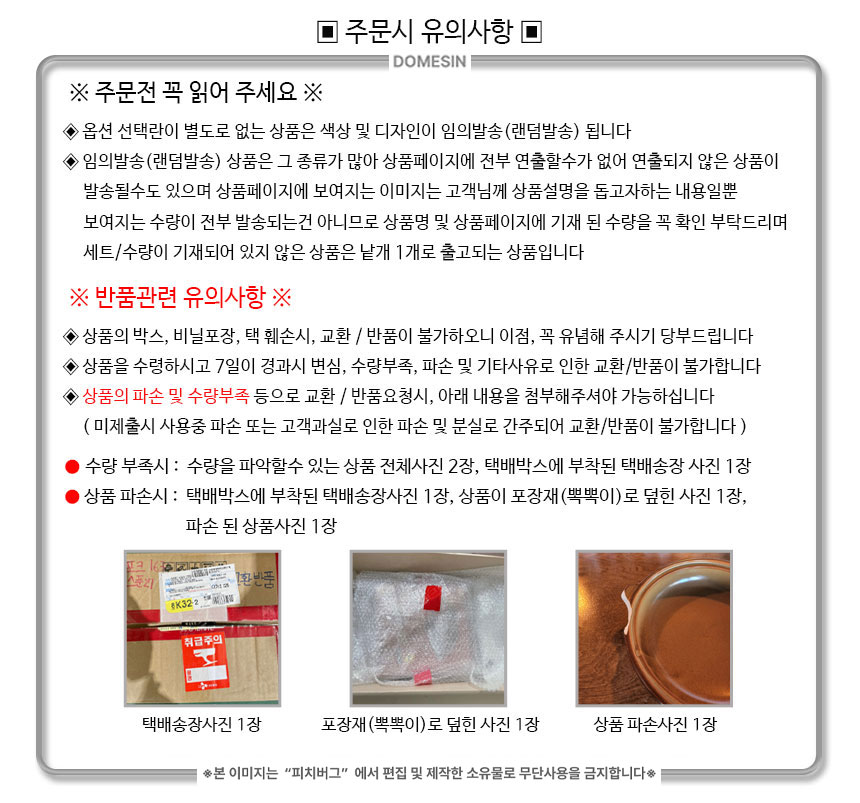 ▣ 주문시 유의사항 ▣

DOMESIN

※ 주문전 꼭 읽어 주세요 ※

◈ 옵션 선택란이 별도로 없는 상품은 색상 및 디자인이 임의발송(랜덤발송) 됩니다

◈ 임의발송(랜덤발송) 상품은 그 종류가 많아 상품페이지에 전부 연출할수가 없어 연출되지 않은 상품이 발송될수도 있으며 상품페이지에 보여지는 이미지는 고객님께 상품설명을 돕고자하는 내용일뿐 보여지는 수량이 전부 발송되는건 아니므로 상품명 및 상품페이지에 기재 된 수량을 꼭 확인 부탁드리며 세트/수량이 기재되어 있지 않은 상품은 낱개 1개로 출고되는 상품입니다

※ 반품관련 유의사항 ※

◈ 상품의 박스, 비닐포장, 택 훼손시, 교환 / 반품이 불가하오니 이점, 꼭 유념해 주시기 당부드립니다

◈ 상품을 수령하시고 7일이 경과시 변심, 수량부족, 파손 및 기타사유로 인한 교환/반품이 불가합니다

◈ 상품의 파손 및 수량부족 등으로 교환 / 반품요청시, 아래 내용을 첨부해주셔야 가능하십니다
( 미제출시 사용중 파손 또는 고객과실로 인한 파손 및 분실로 간주되어 교환/반품이 불가합니다 )

● 수량 부족시 : 수량을 파악할수 있는 상품 전체사진 2장, 택배박스에 부착된 택배송장 사진 1장

● 상품 파손시 : 택배박스에 부착된 택배송장사진 1장, 상품이 포장재(뽁뽁이)로 덮힌 사진 1장, 파손 된 상품사진 1장

K32

취급주의

택배송장사진 1장

포장재(뽁뽁이)로 덮힌 사진 1장

상품 파손사진 1장

※본 이미지는 "피치버그" 에서 편집 및 제작한 소유물로 무단사용을 금지합니다※